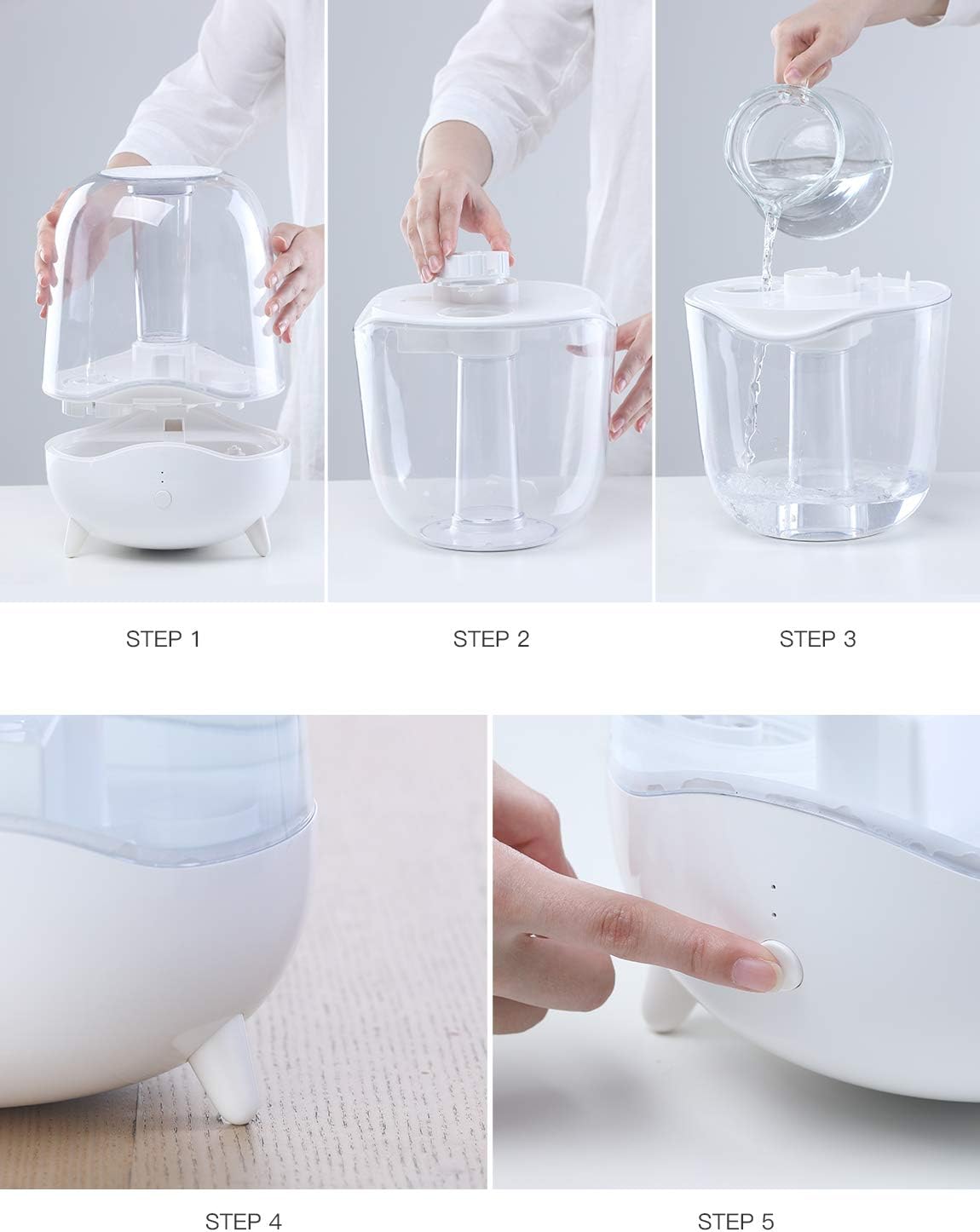 STEP 1

STEP 2

STEP 3

STEP 4

STEP 5