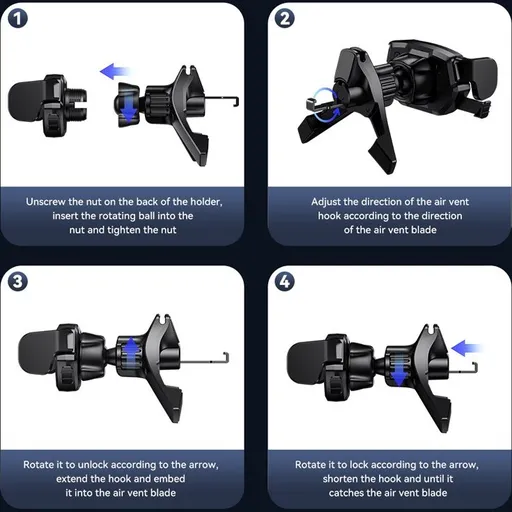 1

Unscrew the nut on the back of the holder, insert the rotating ball into the nut and tighten the nut

2

Adjust the direction of the air vent hook according to the direction of the air vent blade

3

Rotate it to unlock according to the arrow, extend the hook and embed it into the air vent blade

4

Rotate it to lock according to the arrow, shorten the hook and until it catches the air vent blade